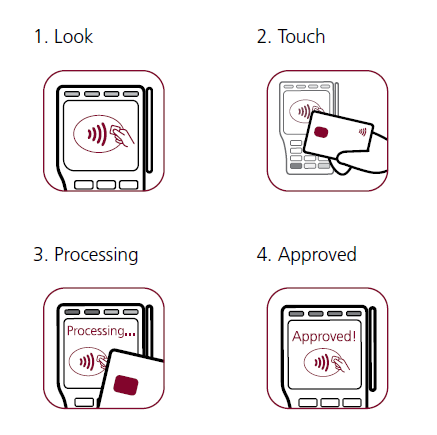 1. Look

2. Touch

3. Processing

Processing...

4. Approved

Approved!